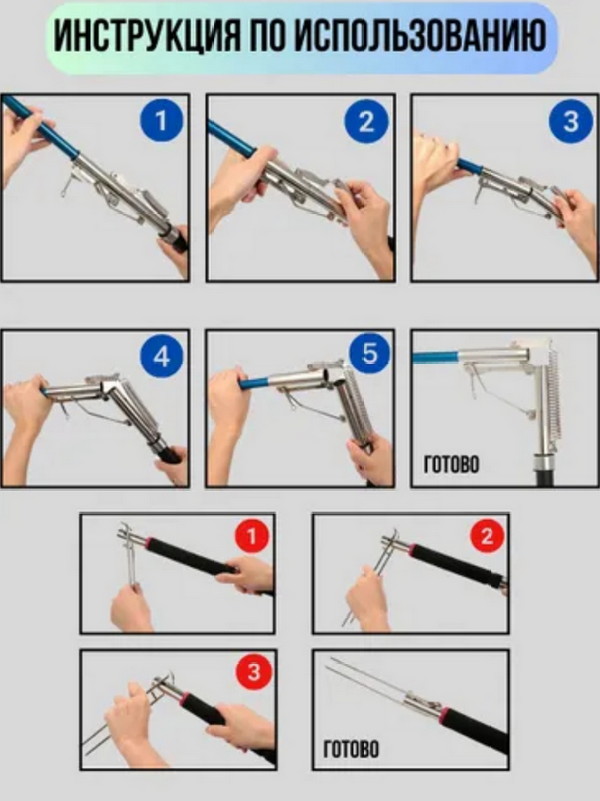 ИНСТРУКЦИЯ ПО ИСПОЛЬЗОВАНИЮ

1

2

3

4

5

ГОТОВО

1

2

3

ГОТОВО